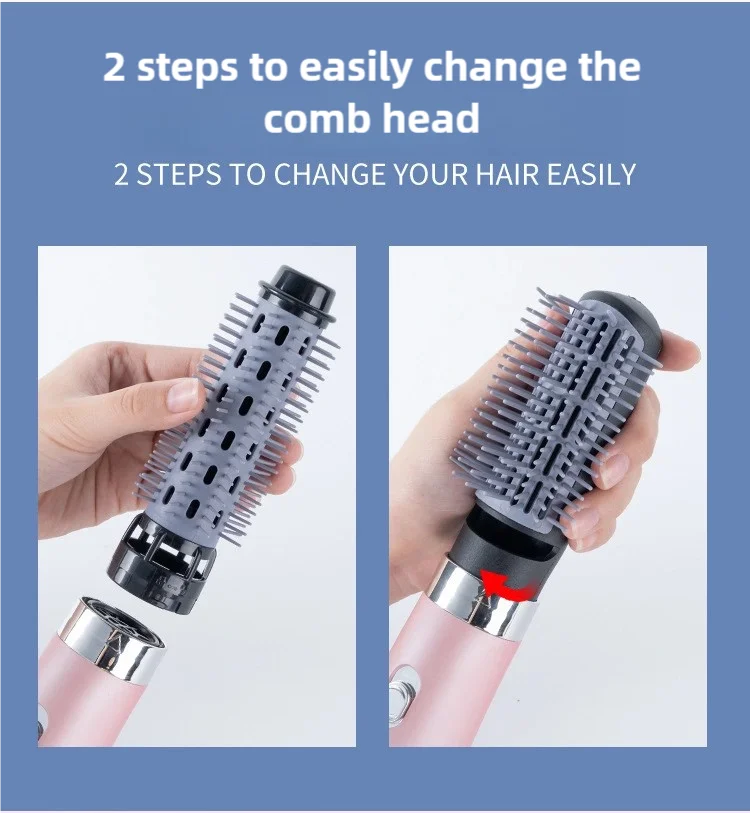 2 steps to easily change the comb head

2 STEPS TO CHANGE YOUR HAIR EASILY