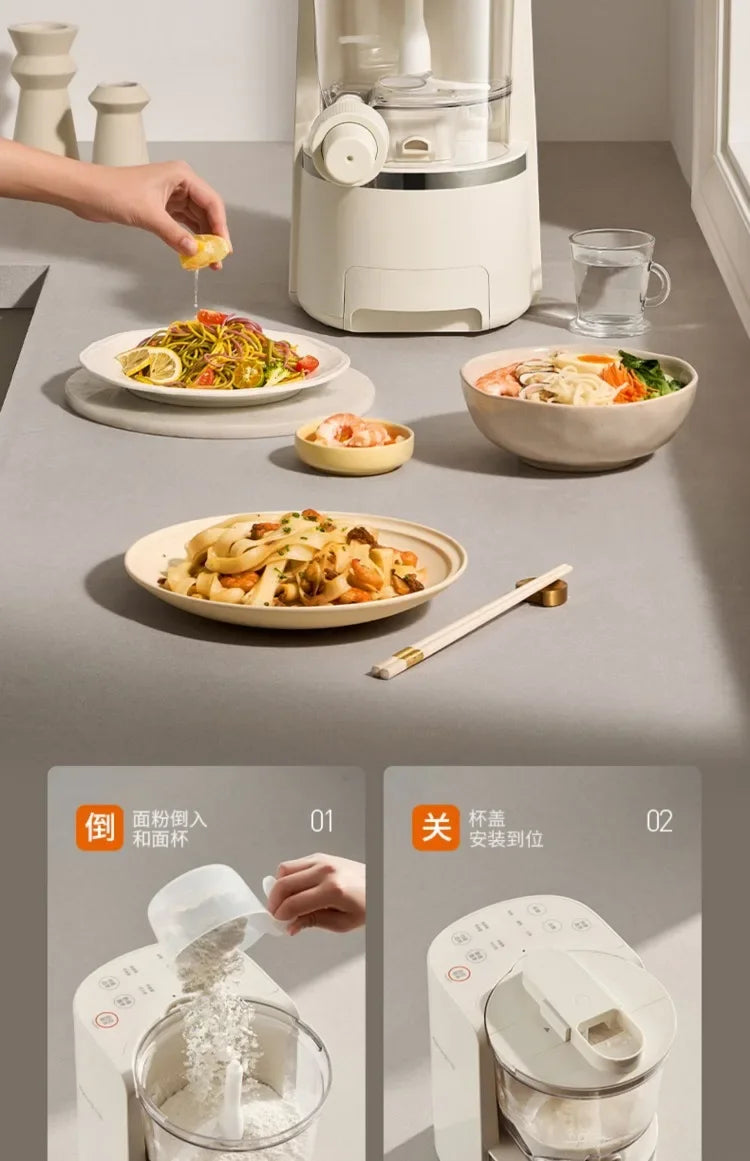 倒 面粉倒入 和面杯 01

关 杯盖 安装到位 02