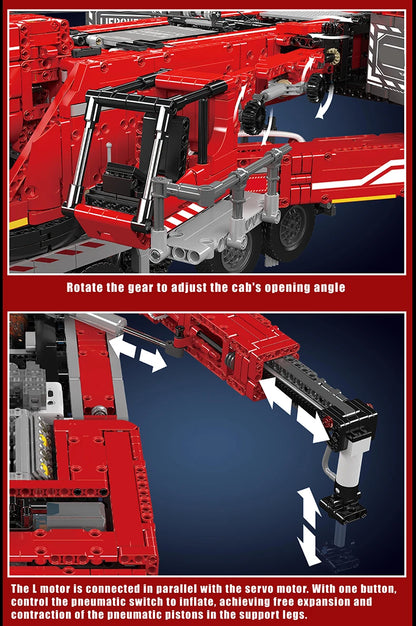 Rotate the gear to adjust the cab's opening angle

The L motor is connected in parallel with the servo motor. With one button, control the pneumatic switch to inflate, achieving free expansion and contraction of the pneumatic pistons in the support legs.