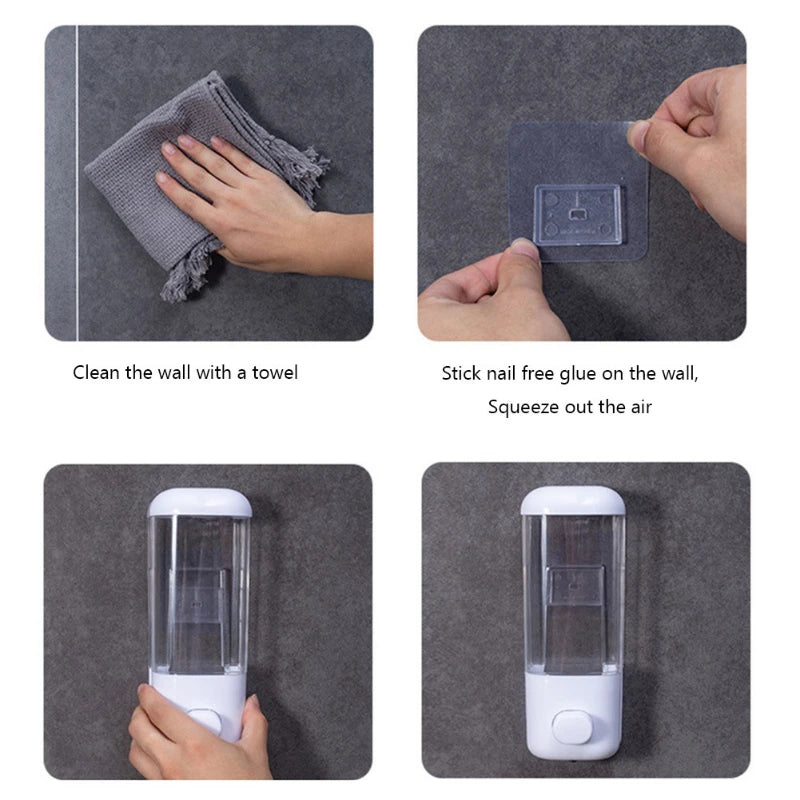 Clean the wall with a towel

Stick nail free glue on the wall, Squeeze out the air