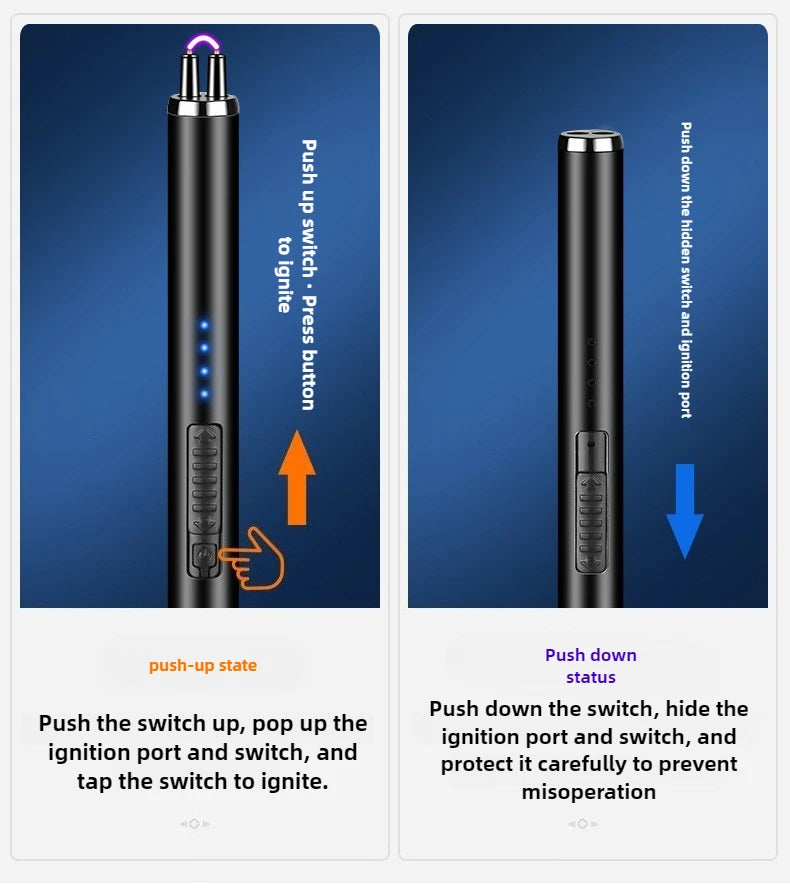 Push up switch · Press button to ignite

push-up state

Push the switch up, pop up the ignition port and switch, and tap the switch to ignite.

Push down the hidden switch and ignition port

Push down status

Push down the switch, hide the ignition port and switch, and protect it carefully to prevent misoperation