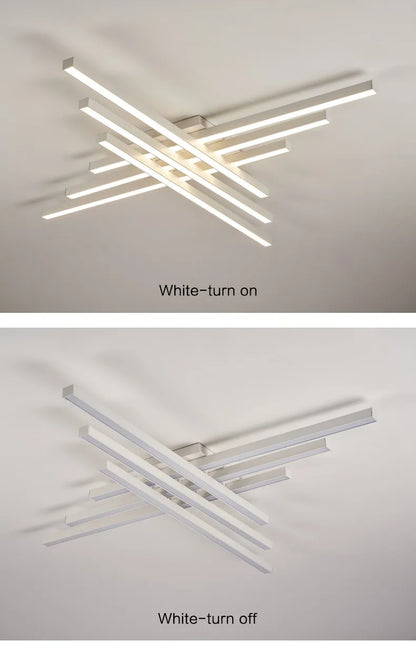 White-turn on

White-turn off