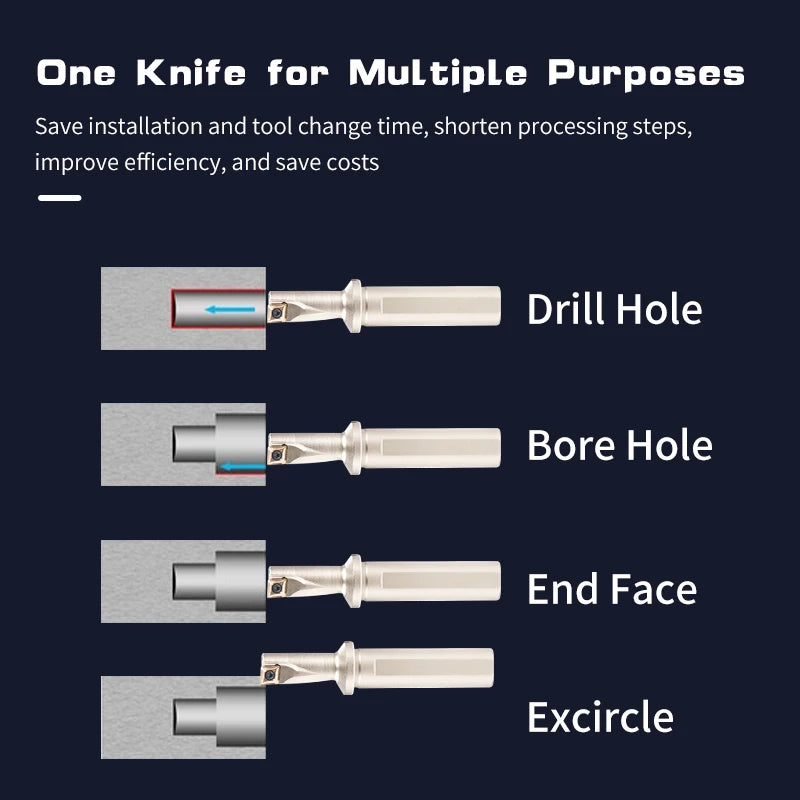 One Knife for Multiple Purposes

Save installation and tool change time, shorten processing steps, improve efficiency, and save costs

Drill Hole

Bore Hole

End Face

Excircle