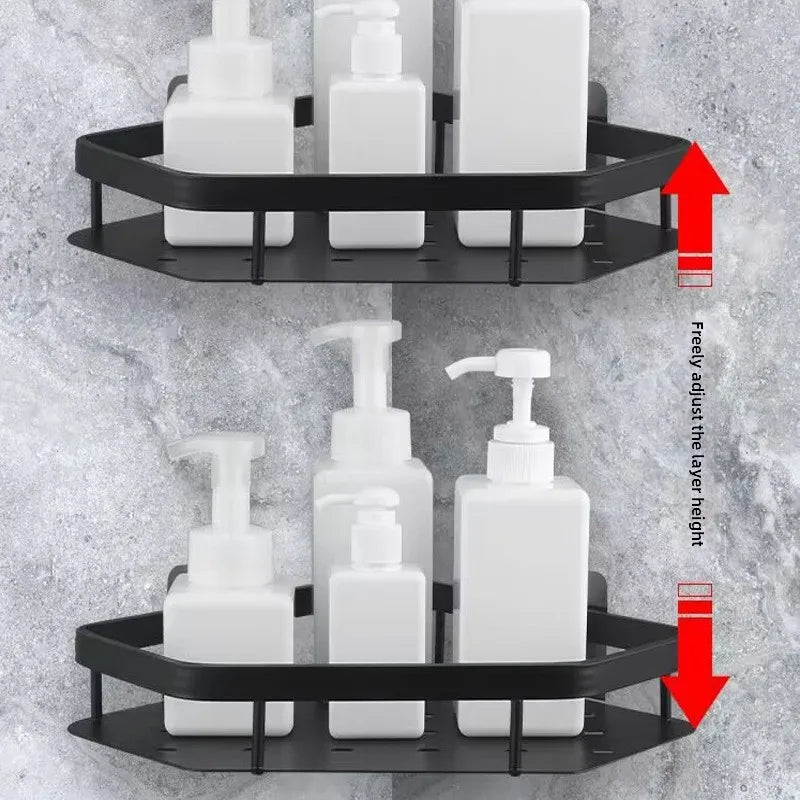 Freely adjust the layer height