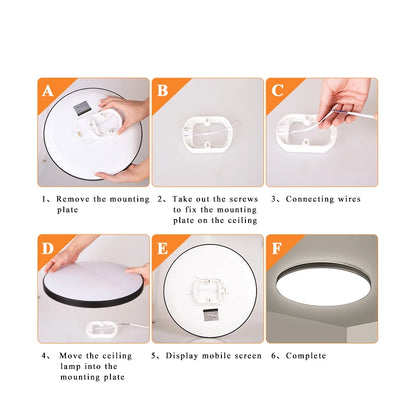 A

B

C

1、Remove the mounting plate

2、Take out the screws to fix the mounting plate on the ceiling

3、Connecting wires

D

E

F

4、 Move the ceiling lamp into the mounting plate

5、Display mobile screen

6、Complete