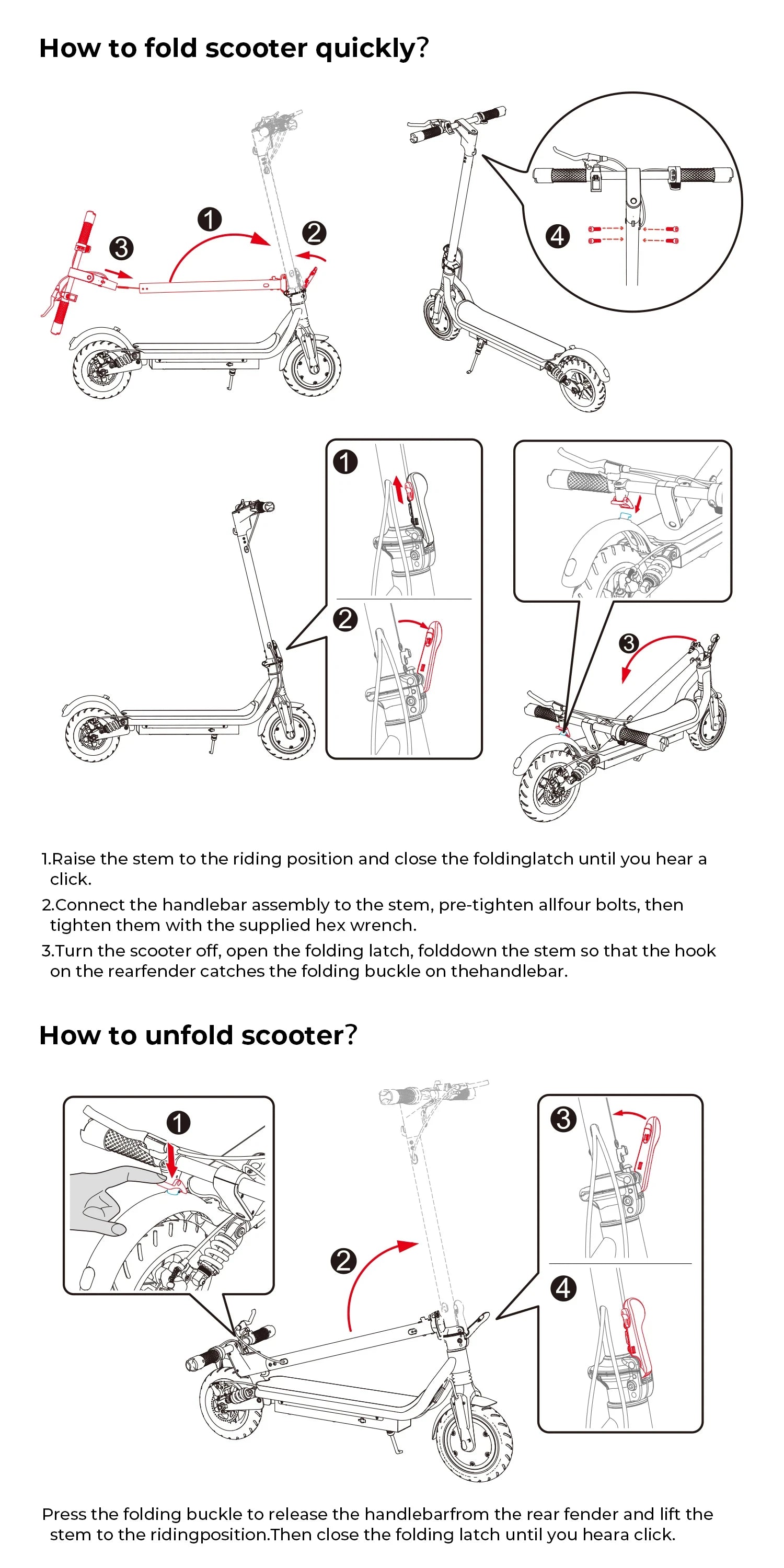 How to fold scooter quickly?

1

2

3

4

1

2

3

1.Raise the stem to the riding position and close the foldinglatch until you hear a click.

2.Connect the handlebar assembly to the stem, pre-tighten allfour bolts, then tighten them with the supplied hex wrench.

3.Turn the scooter off, open the folding latch, folddown the stem so that the hook on the rearfender catches the folding buckle on thehandlebar.

How to unfold scooter?

1

2

3

4

Press the folding buckle to release the handlebarfrom the rear fender and lift the stem to the ridingposition.Then close the folding latch until you heara click.