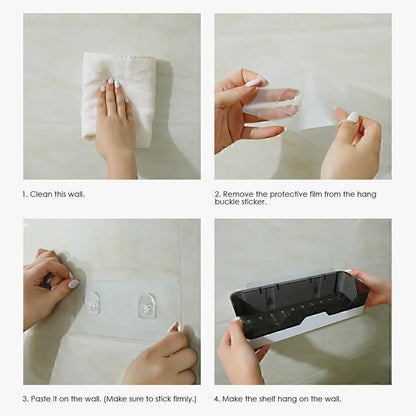 1. Clean this wall.

2. Remove the protective film from the hang buckle sticker.

3. Paste it on the wall. (Make sure to stick firmly.)

4. Make the shelf hang on the wall.