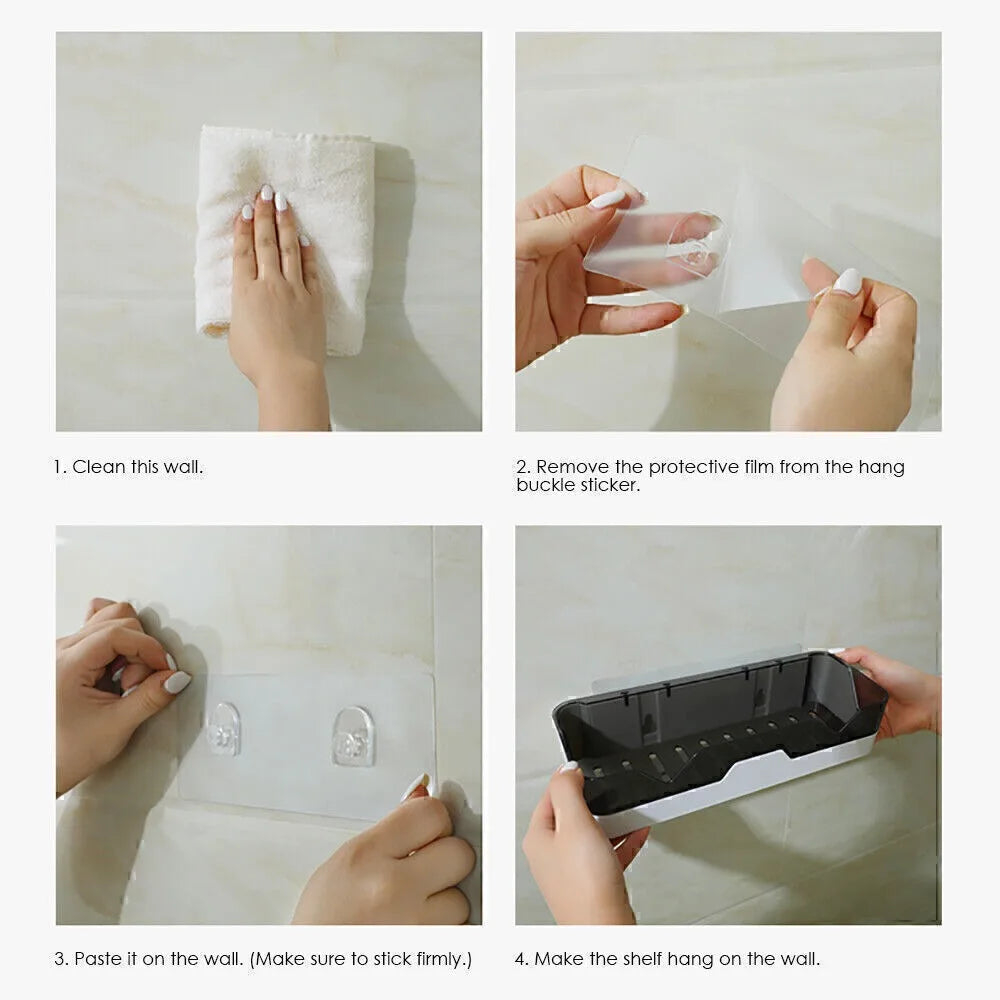 1. Clean this wall.

2. Remove the protective film from the hang buckle sticker.

3. Paste it on the wall. (Make sure to stick firmly.)

4. Make the shelf hang on the wall.