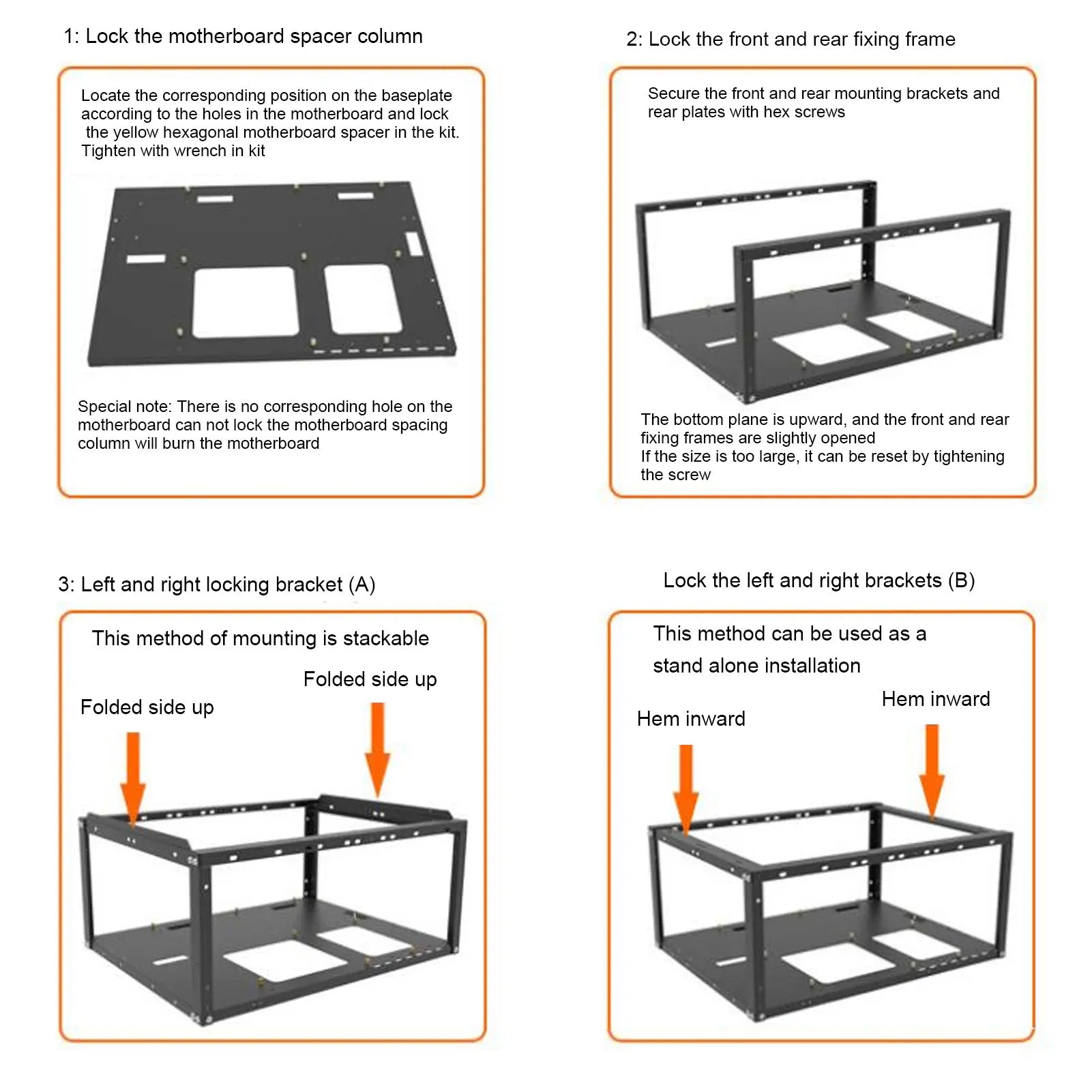 1: Lock the motherboard spacer column

Locate the corresponding position on the baseplate according to the holes in the motherboard and lock the yellow hexagonal motherboard spacer in the kit. Tighten with wrench in kit

Special note: There is no corresponding hole on the motherboard can not lock the motherboard spacing column will burn the motherboard

2: Lock the front and rear fixing frame

Secure the front and rear mounting brackets and rear plates with hex screws

The bottom plane is upward, and the front and rear fixing frames are slightly opened
If the size is too large, it can be reset by tightening the screw

3: Left and right locking bracket (A)

This method of mounting is stackable

Folded side up

Folded side up

Lock the left and right brackets (B)

This method can be used as a stand alone installation

Hem inward

Hem inward