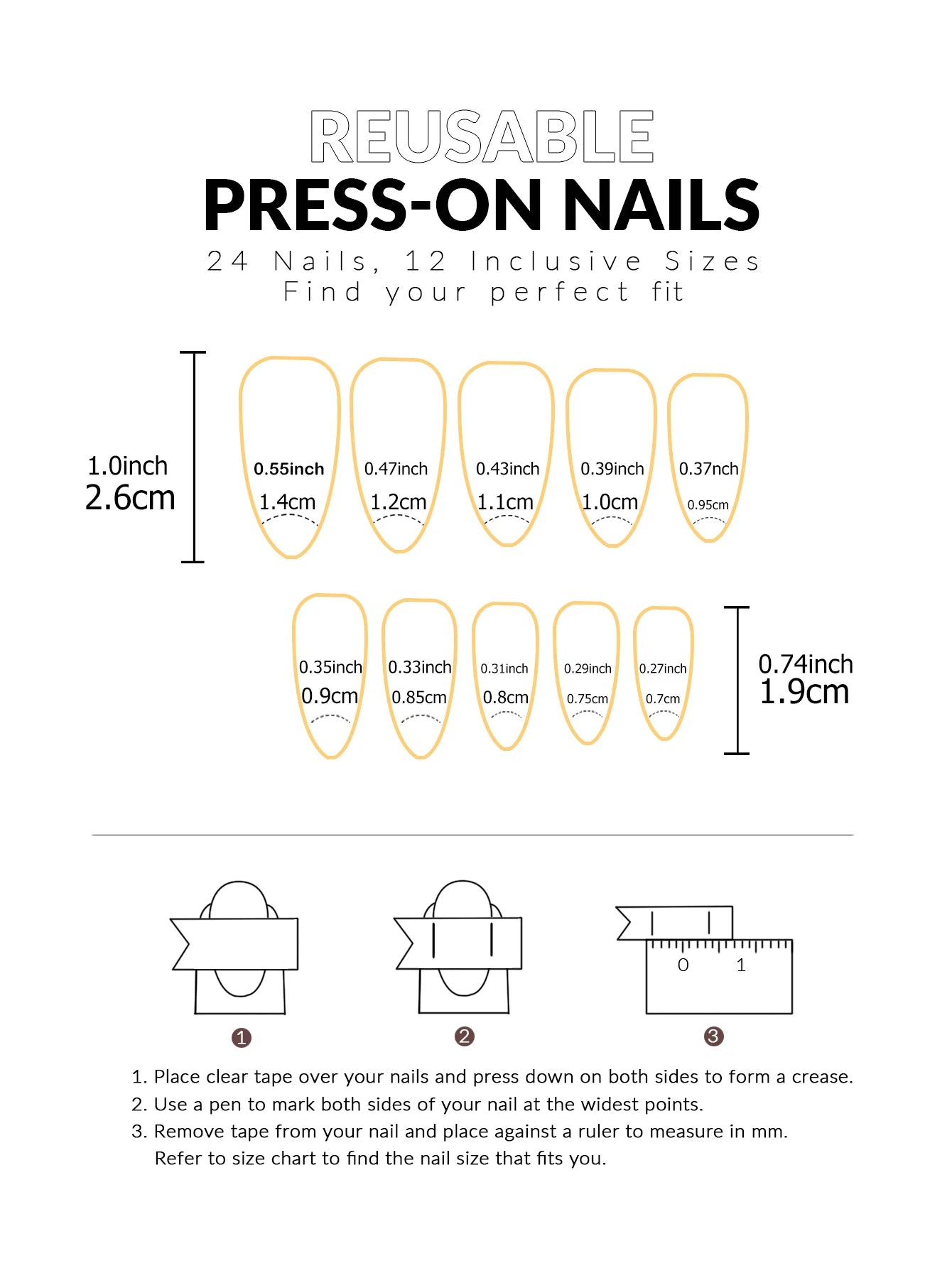 REUSABLE
PRESS-ON NAILS
24 Nails, 12 Inclusive Sizes
Find your perfect fit

1.0inch
2.6cm

0.55inch 1.4cm
0.47inch 1.2cm
0.43inch 1.1cm
0.39inch 1.0cm
0.37nch 0.95cm

0.35inch 0.9cm
0.33inch 0.85cm
0.31inch 0.8cm
0.29inch 0.75cm
0.27inch 0.7cm

0.74inch
1.9cm

0 1

1
2
3

1. Place clear tape over your nails and press down on both sides to form a crease.
2. Use a pen to mark both sides of your nail at the widest points.
3. Remove tape from your nail and place against a ruler to measure in mm. Refer to size chart to find the nail size that fits you.