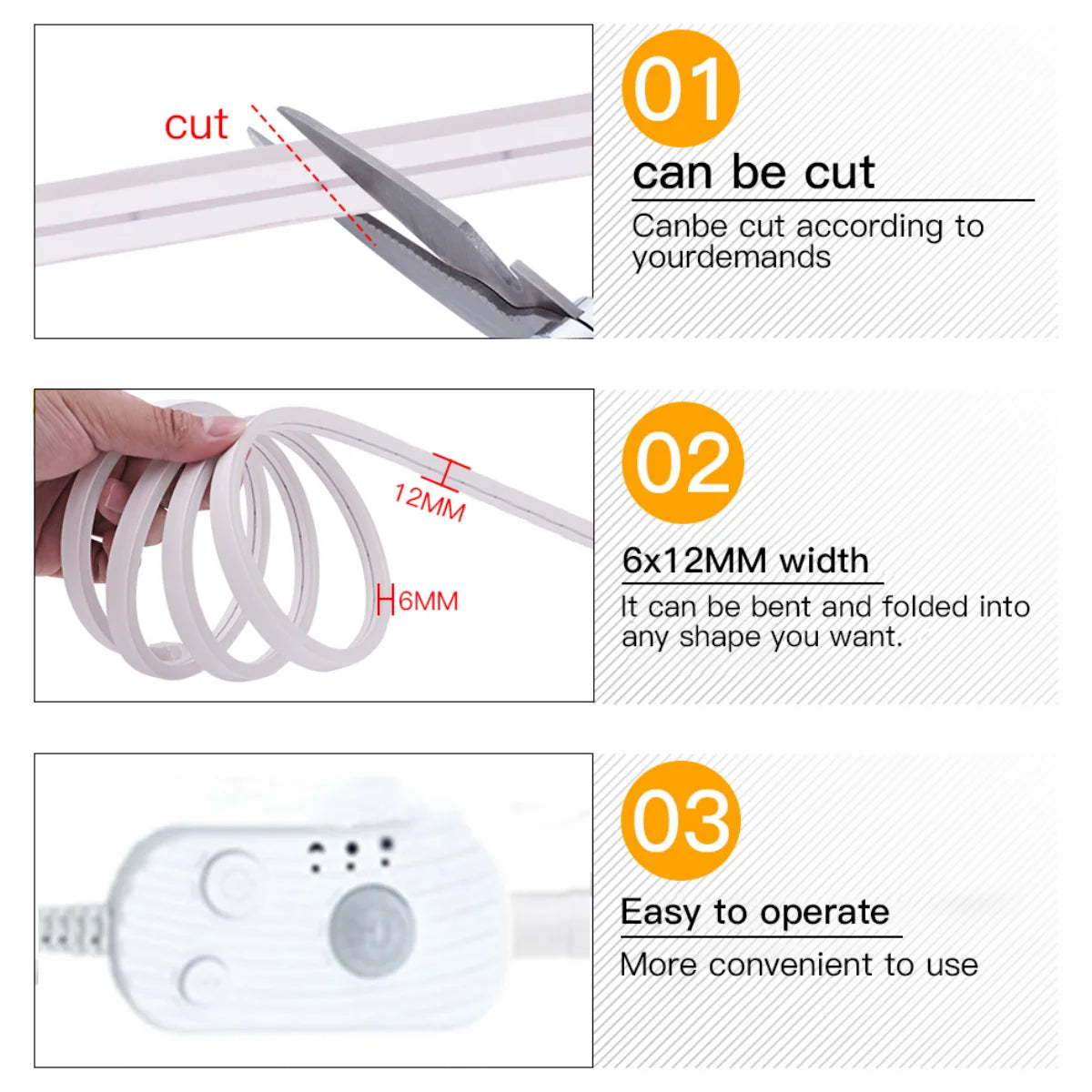 cut

01

can be cut

Canbe cut according to yourdemands

12MM

6MM

02

6x12MM width

It can be bent and folded into any shape you want.

03

Easy to operate

More convenient to use