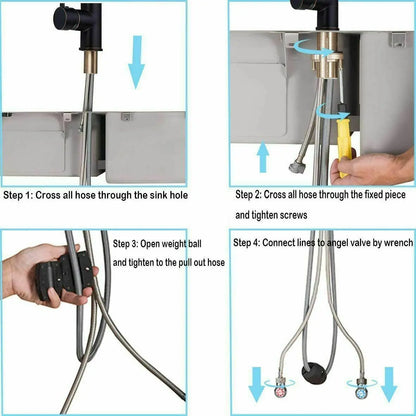 Step 1: Cross all hose through the sink hole

Step 2: Cross all hose through the fixed piece and tighten screws

Step 3: Open weight ball and tighten to the pull out hose

Step 4: Connect lines to angel valve by wrench