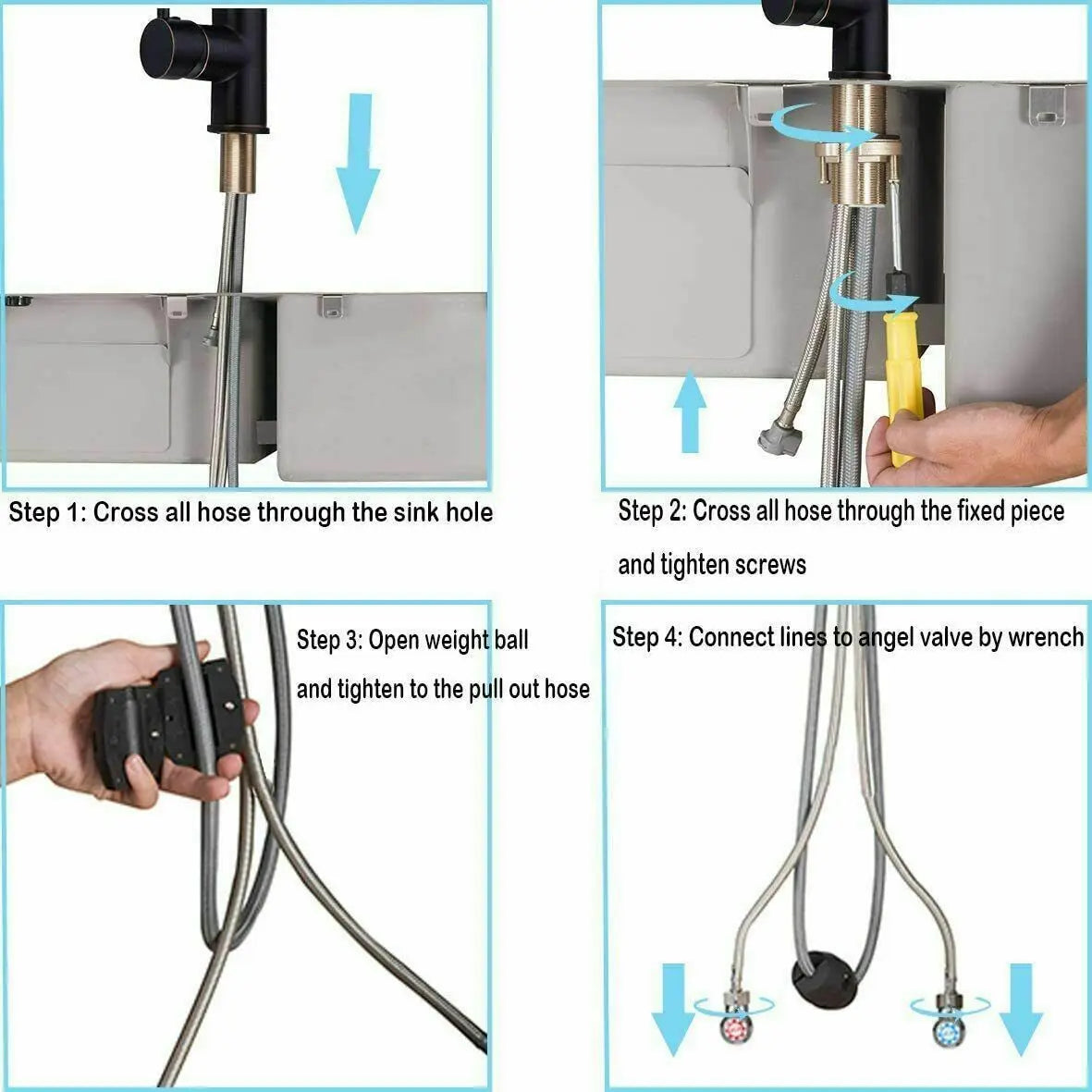 Step 1: Cross all hose through the sink hole

Step 2: Cross all hose through the fixed piece and tighten screws

Step 3: Open weight ball and tighten to the pull out hose

Step 4: Connect lines to angel valve by wrench