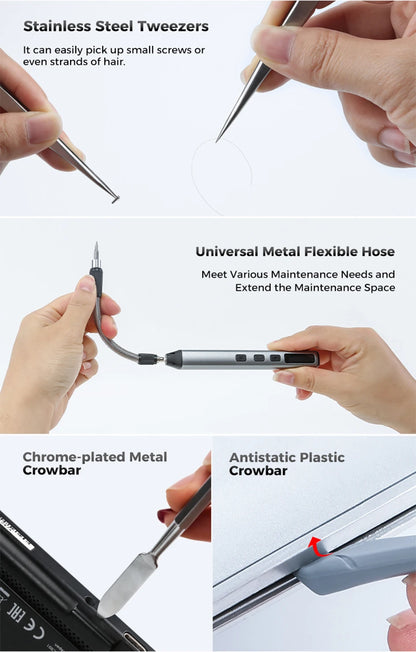 Stainless Steel Tweezers

It can easily pick up small screws or even strands of hair.

Universal Metal Flexible Hose

Meet Various Maintenance Needs and Extend the Maintenance Space

Chrome-plated Metal Crowbar

Antistatic Plastic Crowbar