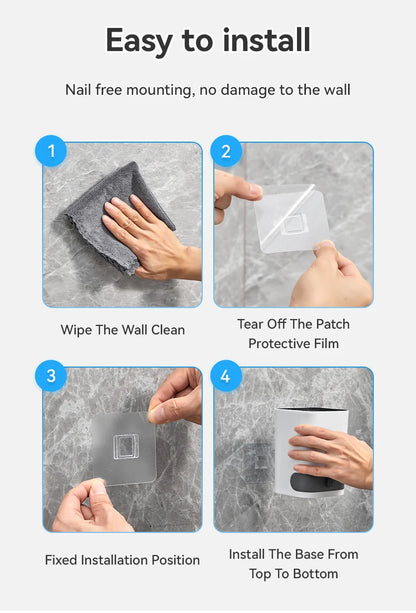 Easy to install

Nail free mounting, no damage to the wall

1

Wipe The Wall Clean

2

Tear Off The Patch Protective Film

3

Fixed Installation Position

4

Install The Base From Top To Bottom