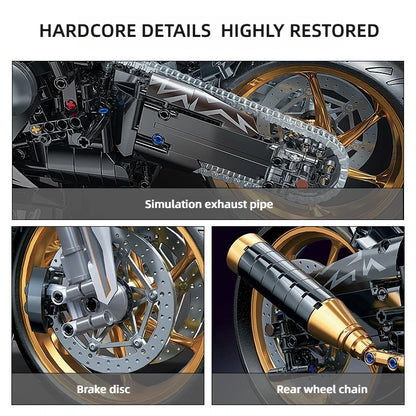 HARDCORE DETAILS HIGHLY RESTORED

Simulation exhaust pipe

Brake disc

Rear wheel chain