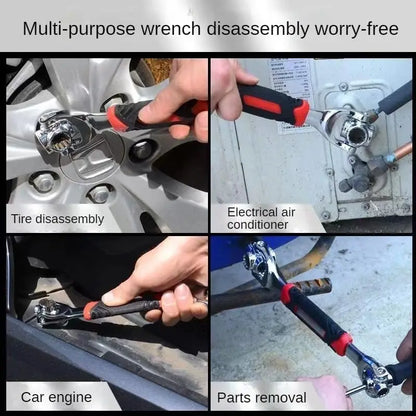 Multi-purpose wrench disassembly worry-free

Tire disassembly

Electrical air conditioner

Car engine

Parts removal