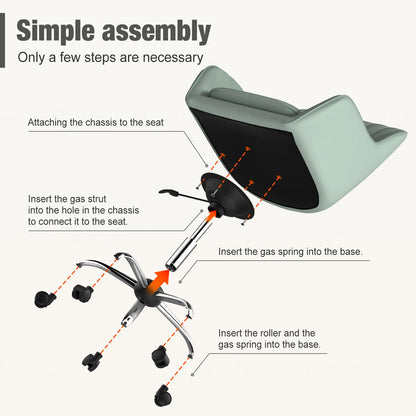 Simple assembly

Only a few steps are necessary

Attaching the chassis to the seat

Insert the gas strut into the hole in the chassis to connect it to the seat.

Insert the gas spring into the base.

Insert the roller and the gas spring into the base.