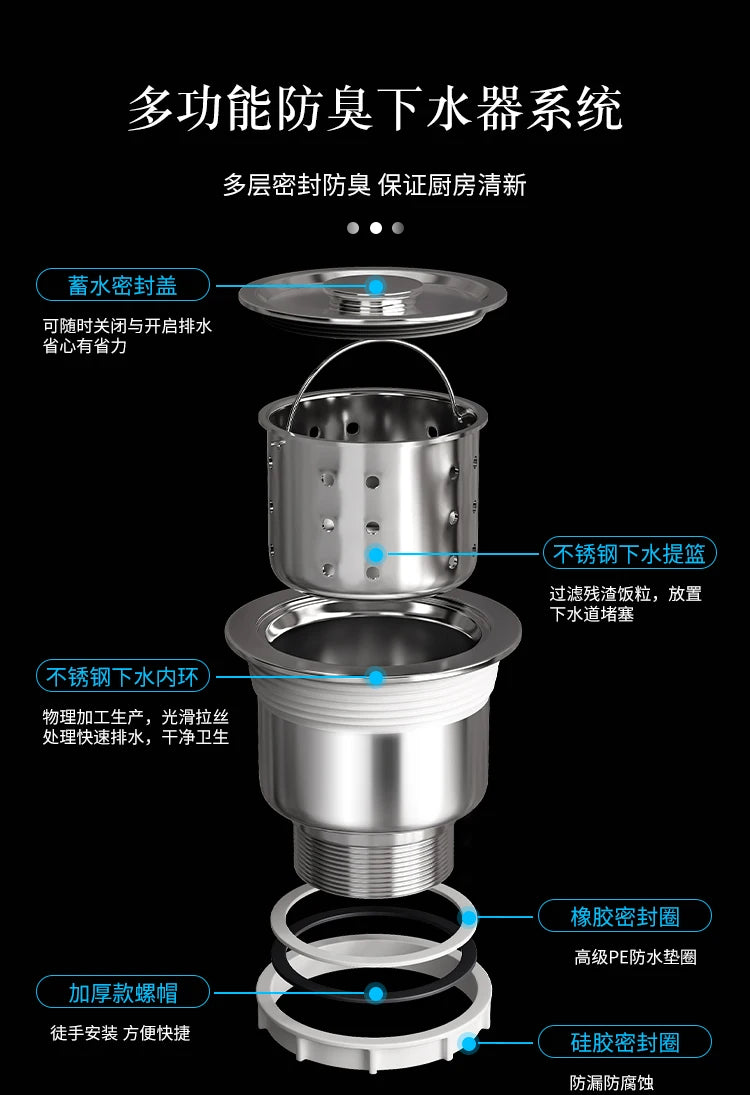 多功能防臭下水器系统

多层密封防臭 保证厨房清新

蓄水密封盖

可随时关闭与开启排水
省心有省力

不锈钢下水提篮

过滤残渣饭粒，放置
下水道堵塞

不锈钢下水内环

物理加工生产，光滑拉丝
处理快速排水，干净卫生

橡胶密封圈

高级PE防水垫圈

加厚款螺帽

徒手安装 方便快捷

硅胶密封圈

防漏防腐蚀