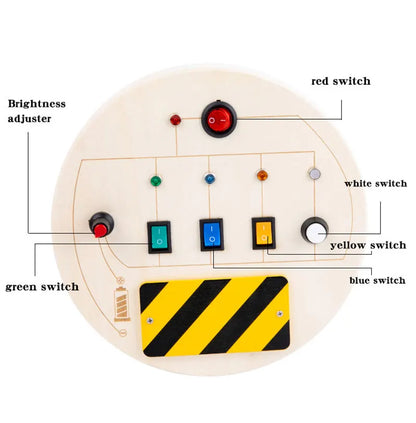 red switch

Brightness adjuster

white switch

yellow switch

blue switch

green switch