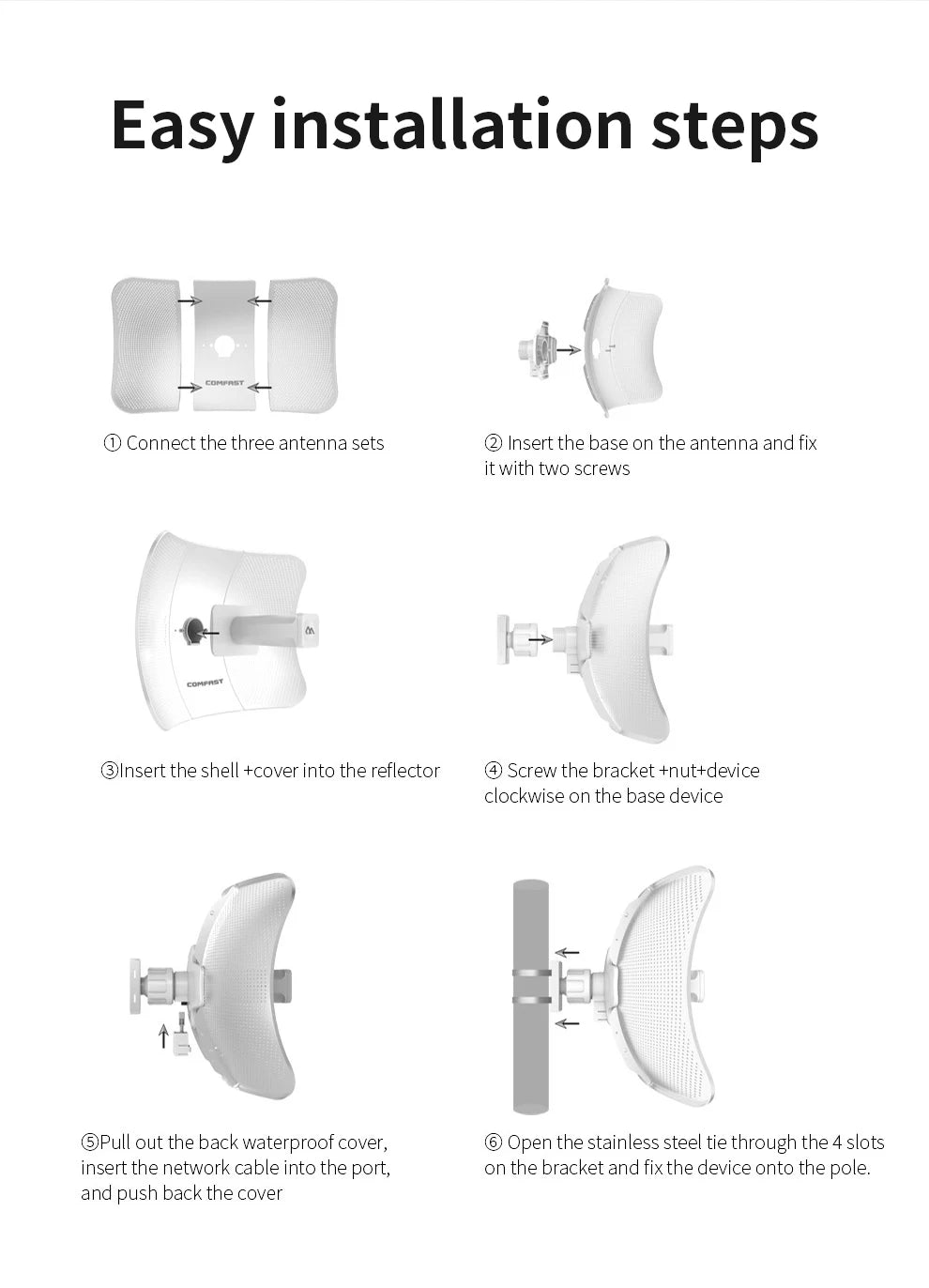 Easy installation steps

COMFAST

① Connect the three antenna sets

② Insert the base on the antenna and fix it with two screws

COMFAST

③Insert the shell +cover into the reflector

④ Screw the bracket +nut+device clockwise on the base device

⑤Pull out the back waterproof cover, insert the network cable into the port, and push back the cover

⑥ Open the stainless steel tie through the 4 slots on the bracket and fix the device onto the pole.