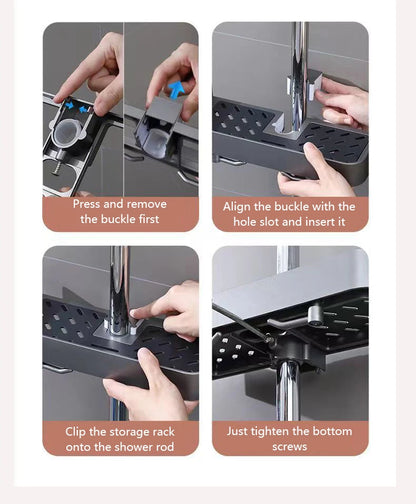 Press and remove the buckle first

Align the buckle with the hole slot and insert it

Clip the storage rack onto the shower rod

Just tighten the bottom screws