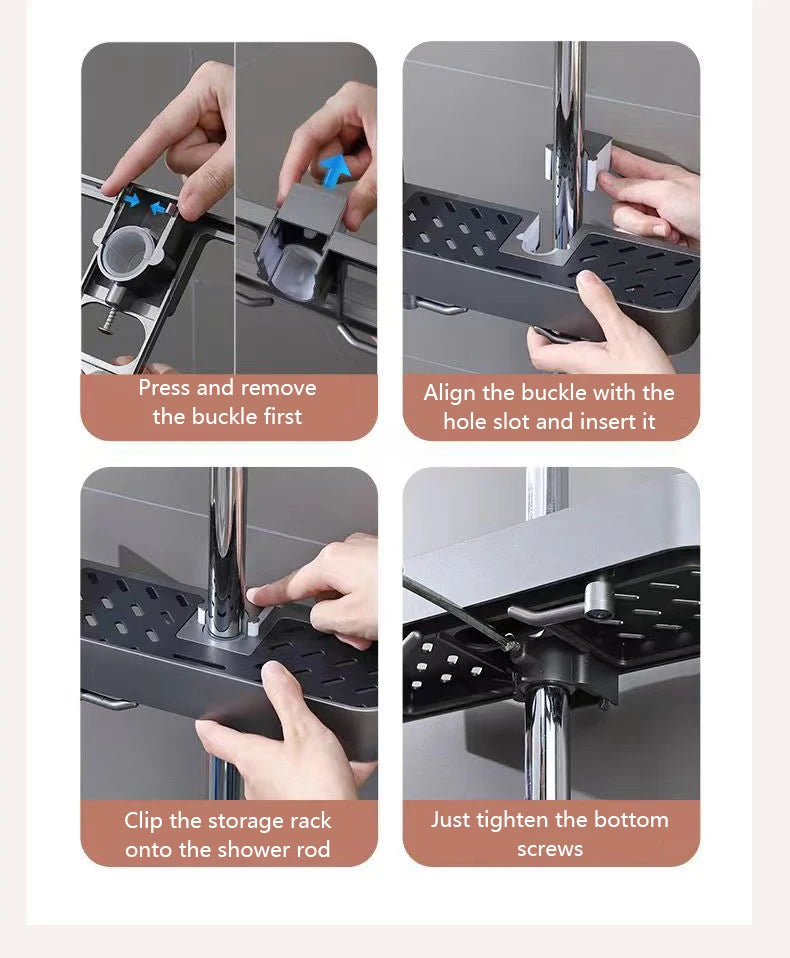 Press and remove the buckle first

Align the buckle with the hole slot and insert it

Clip the storage rack onto the shower rod

Just tighten the bottom screws