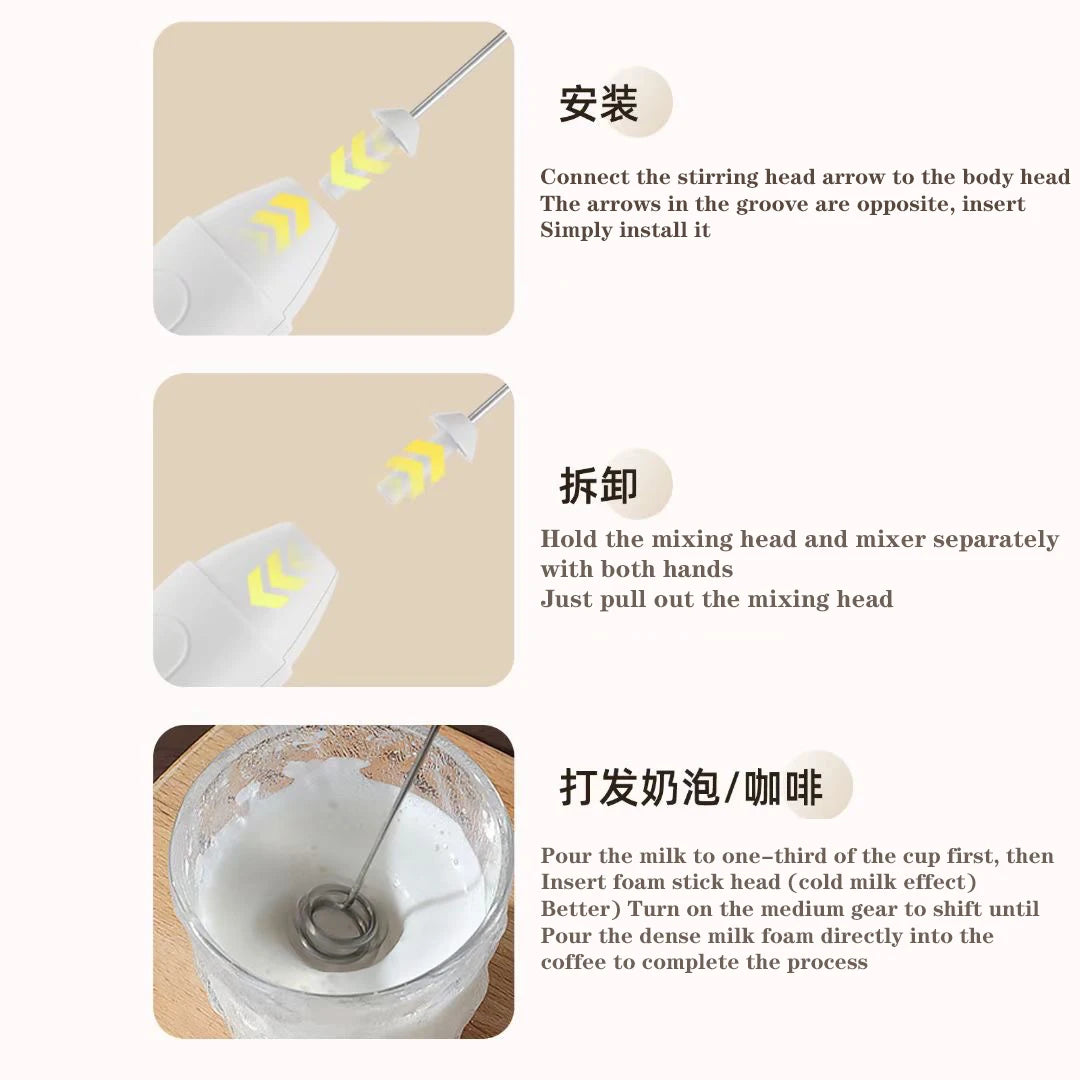 安装

Connect the stirring head arrow to the body head
The arrows in the groove are opposite, insert
Simply install it

拆卸

Hold the mixing head and mixer separately with both hands
Just pull out the mixing head

打发奶泡/咖啡

Pour the milk to one-third of the cup first, then
Insert foam stick head (cold milk effect)
Better) Turn on the medium gear to shift until
Pour the dense milk foam directly into the coffee to complete the process