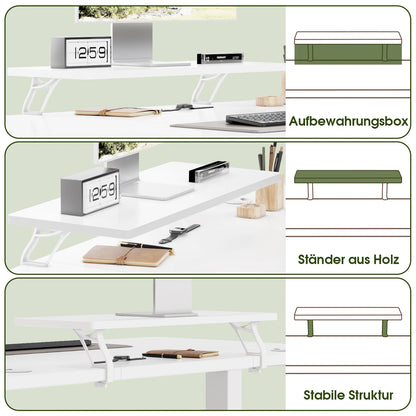 12:59

Aufbewahrungsbox

12:59

Ständer aus Holz

Stabile Struktur