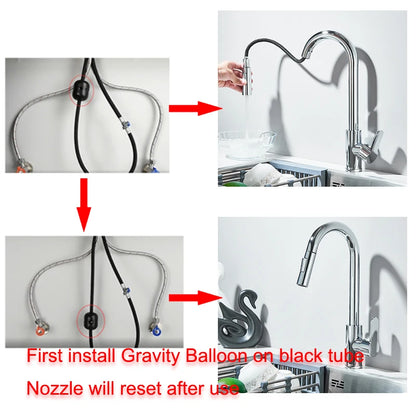 First install Gravity Balloon on black tube

Nozzle will reset after use