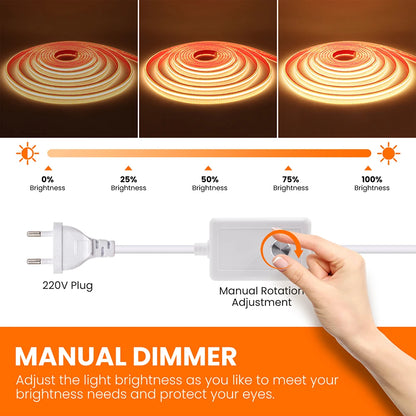 0%
Brightness

25%
Brightness

50%
Brightness

75%
Brightness

100%
Brightness

220V Plug

Manual Rotation
Adjustment

MANUAL DIMMER

Adjust the light brightness as you like to meet your brightness needs and protect your eyes.