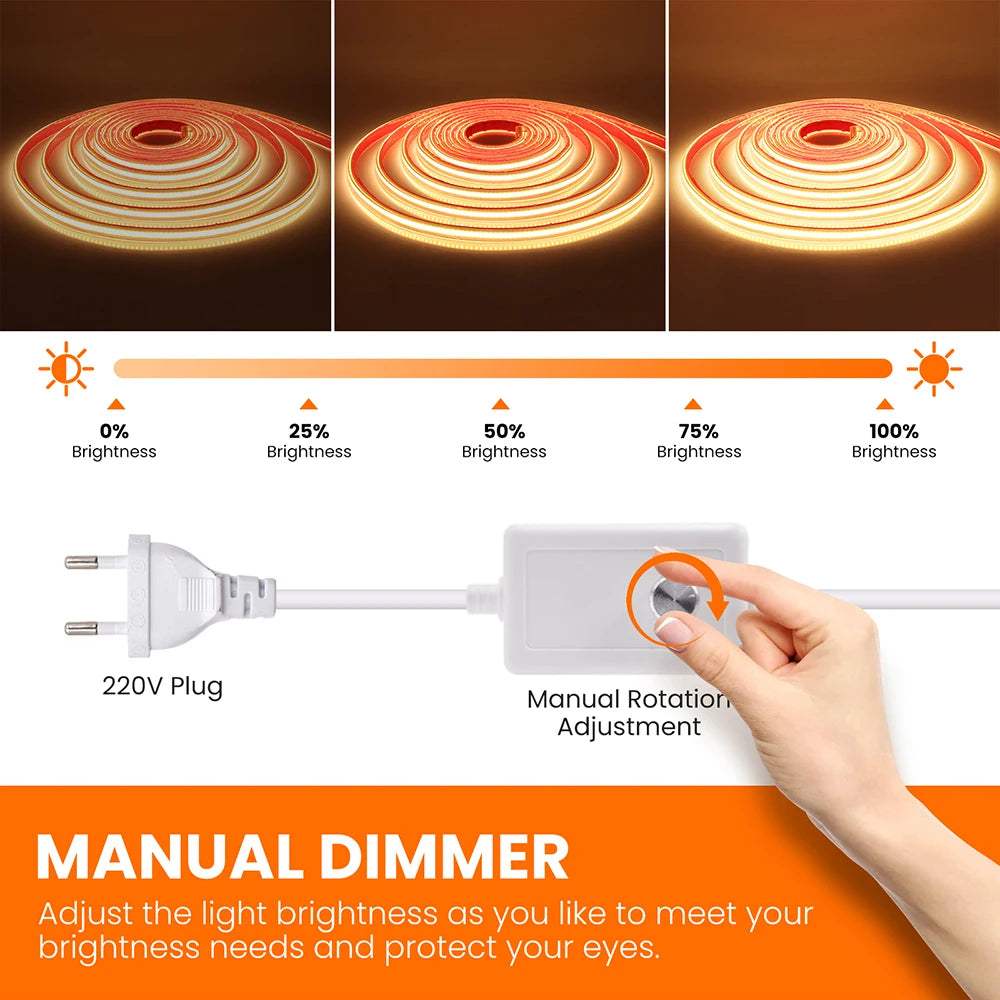 0%
Brightness

25%
Brightness

50%
Brightness

75%
Brightness

100%
Brightness

220V Plug

Manual Rotation
Adjustment

MANUAL DIMMER

Adjust the light brightness as you like to meet your brightness needs and protect your eyes.