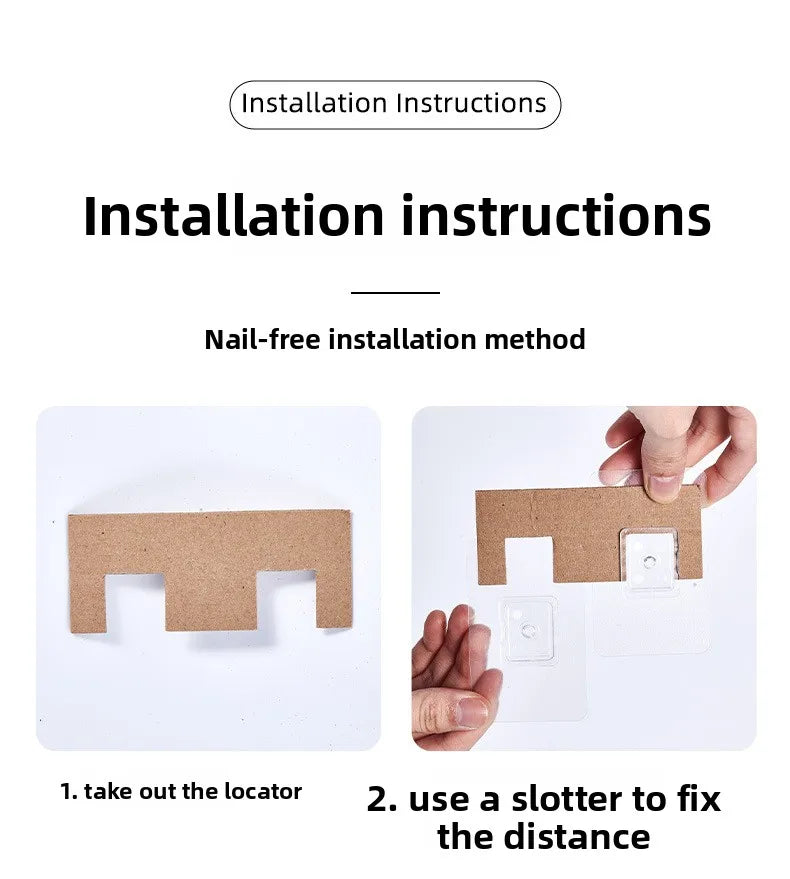 Installation Instructions

Installation instructions

Nail-free installation method

1. take out the locator

2. use a slotter to fix the distance