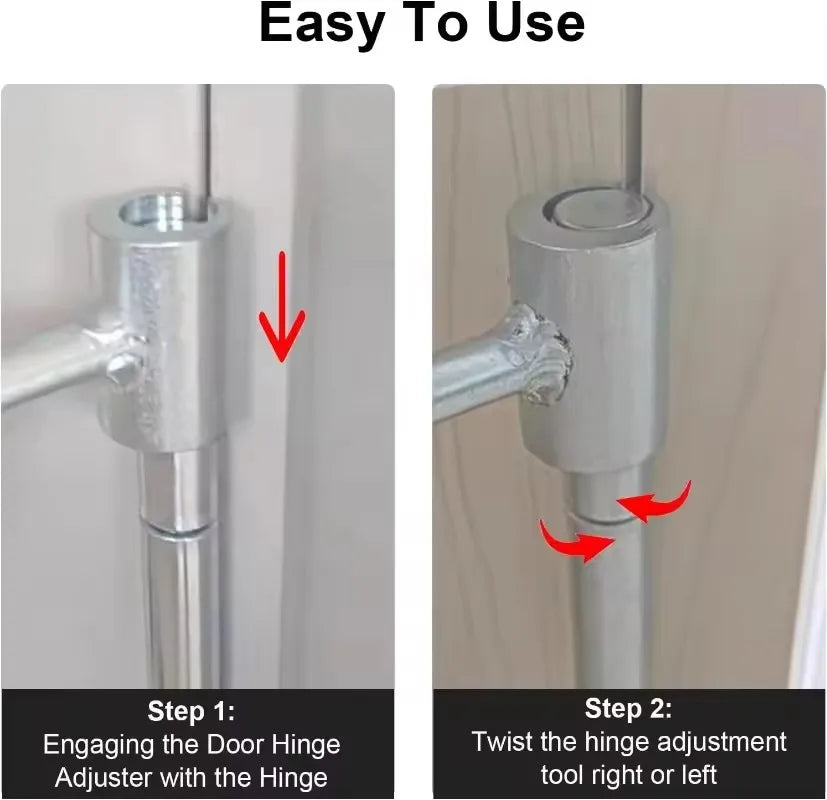 Easy To Use

Step 1:
Engaging the Door Hinge Adjuster with the Hinge

Step 2:
Twist the hinge adjustment tool right or left