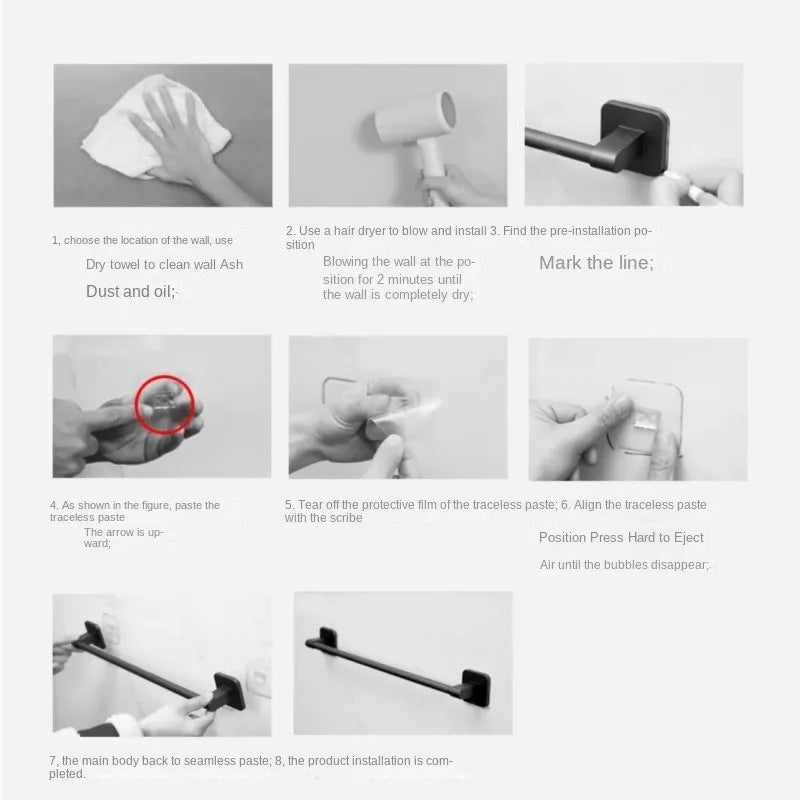 1, choose the location of the wall, use

Dry towel to clean wall Ash

Dust and oil;

2. Use a hair dryer to blow and install 3. Find the pre-installation position

Blowing the wall at the position for 2 minutes until the wall is completely dry;

Mark the line;

4. As shown in the figure, paste the traceless paste

The arrow is upward;

5. Tear off the protective film of the traceless paste; 6. Align the traceless paste with the scribe

Position Press Hard to Eject

Air until the bubbles disappear;

7, the main body back to seamless paste; 8, the product installation is completed.