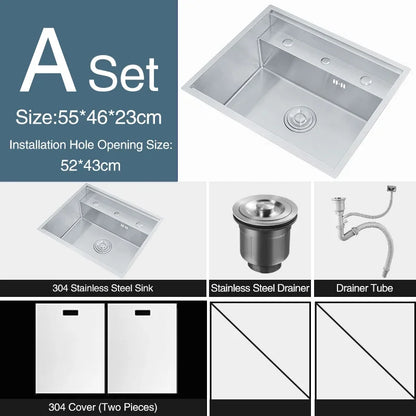 A Set

Size:55*46*23cm

Installation Hole Opening Size: 52*43cm

304 Stainless Steel Sink

Stainless Steel Drainer

Drainer Tube

304 Cover (Two Pieces)