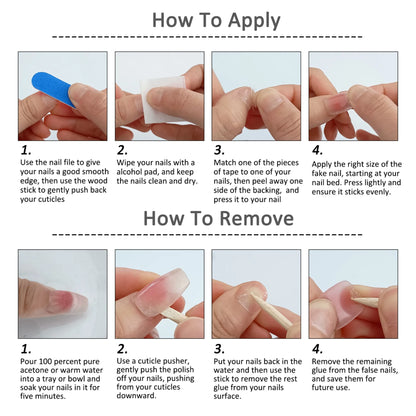 How To Apply

1.
Use the nail file to give your nails a good smooth edge, then use the wood stick to gently push back your cuticles

2.
Wipe your nails with a alcohol pad, and keep the nails clean and dry.

3.
Match one of the pieces of tape to one of your nails, then peel away one side of the backing, and press it to your nail

4.
Apply the right size of the fake nail, starting at your nail bed. Press lightly and ensure it sticks evenly.

How To Remove

1.
Pour 100 percent pure acetone or warm water into a tray or bowl and soak your nails in it for five minutes.

2.
Use a cuticle pusher, gently push the polish off your nails, pushing from your cuticles downward.

3.
Put your nails back in the water and then use the stick to remove the rest glue from your nails surface.

4.
Remove the remaining glue from the false nails, and save them for future use.