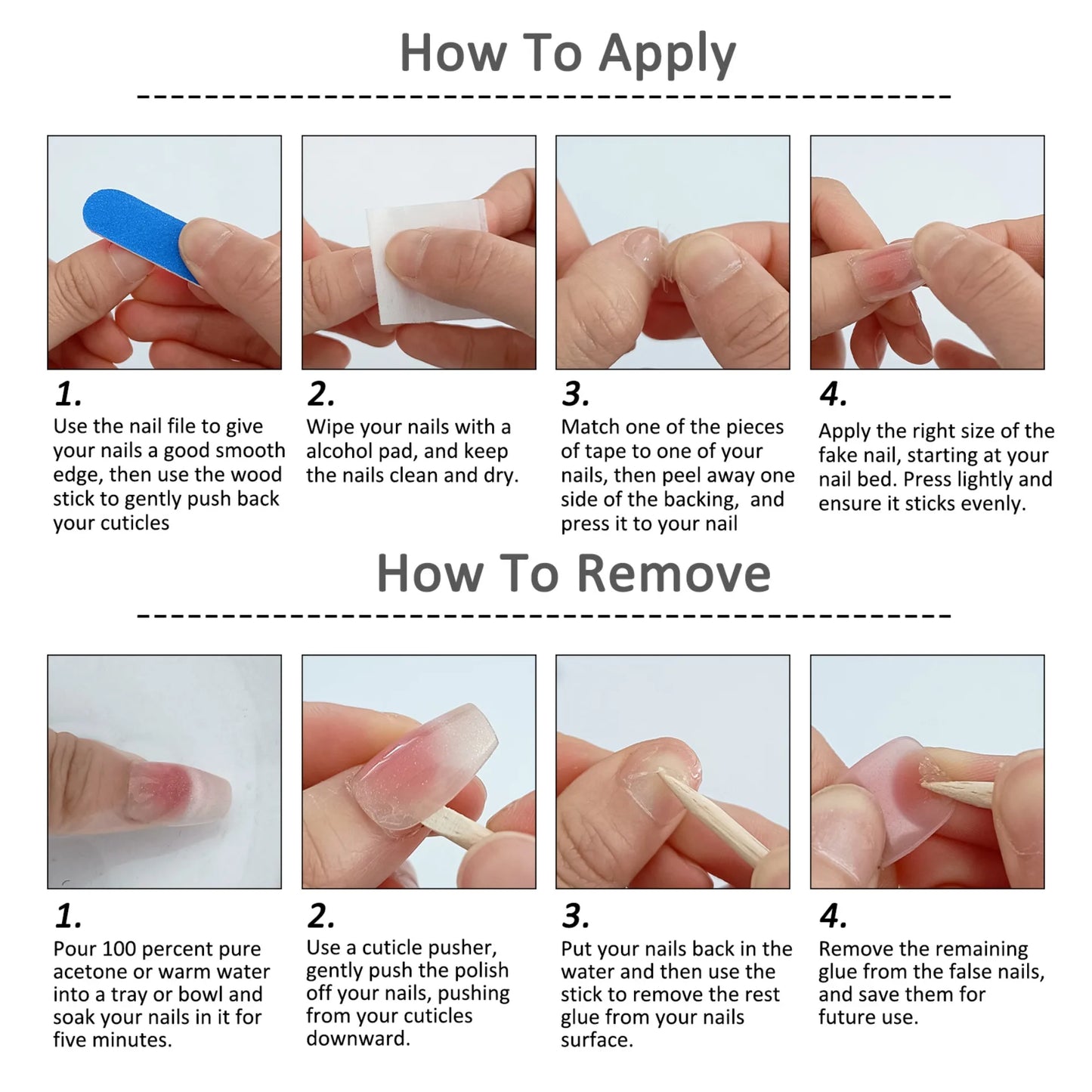 How To Apply

1.
Use the nail file to give your nails a good smooth edge, then use the wood stick to gently push back your cuticles

2.
Wipe your nails with a alcohol pad, and keep the nails clean and dry.

3.
Match one of the pieces of tape to one of your nails, then peel away one side of the backing, and press it to your nail

4.
Apply the right size of the fake nail, starting at your nail bed. Press lightly and ensure it sticks evenly.

How To Remove

1.
Pour 100 percent pure acetone or warm water into a tray or bowl and soak your nails in it for five minutes.

2.
Use a cuticle pusher, gently push the polish off your nails, pushing from your cuticles downward.

3.
Put your nails back in the water and then use the stick to remove the rest glue from your nails surface.

4.
Remove the remaining glue from the false nails, and save them for future use.