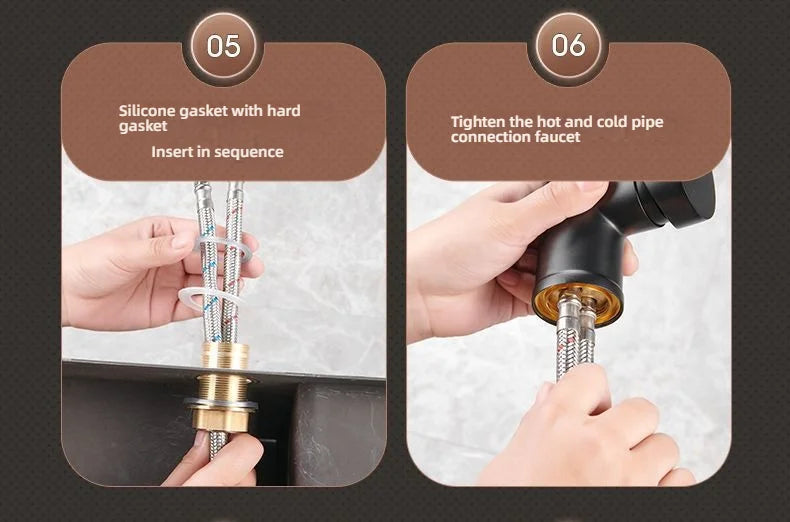 05

Silicone gasket with hard gasket

Insert in sequence

06

Tighten the hot and cold pipe connection faucet