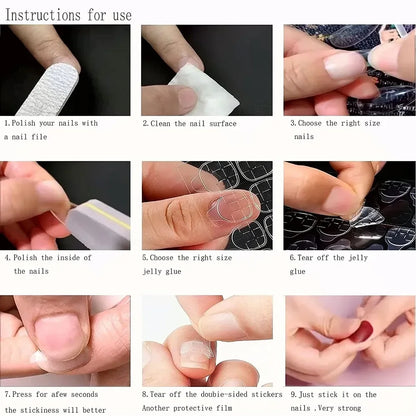 Instructions for use

1.Polish your nails with a nail file

2.Clean the nail surface

3.Choose the right size nails

4.Polish the inside of the nails

5.Choose the right size jelly glue

6.Tear off the jelly glue

7.Press for afew seconds the stickiness will better

8.Tear off the doubie-sided stickers Another protective film

9.Just stick it on the nails .Very strong