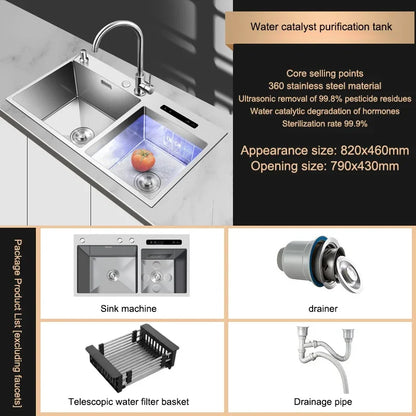 Water catalyst purification tank

Core selling points
360 stainless steel material
Ultrasonic removal of 99.8% pesticide residues
Water catalytic degradation of hormones
Sterilization rate 99.9%

Appearance size: 820x460mm
Opening size: 790x430mm

Package Product List [excluding faucets]

Sink machine

drainer

Telescopic water filter basket

Drainage pipe