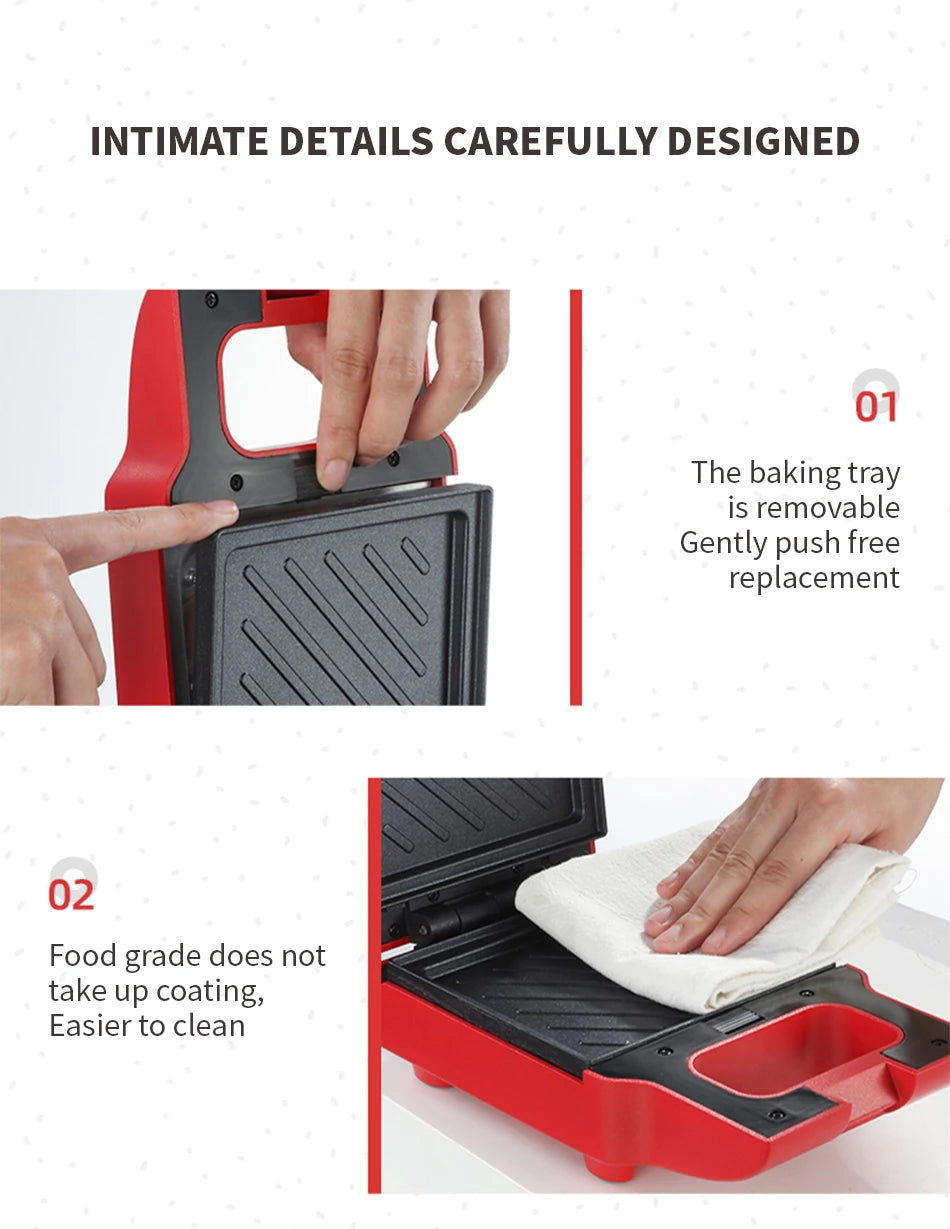 INTIMATE DETAILS CAREFULLY DESIGNED

01

The baking tray is removable Gently push free replacement

02

Food grade does not take up coating, Easier to clean