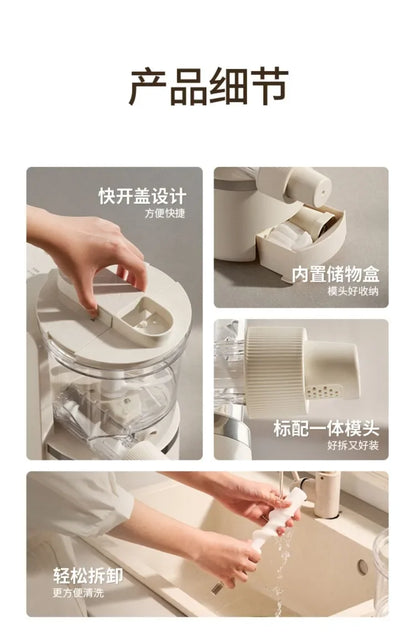 产品细节

快开盖设计
方便快捷

内置储物盒
模头好收纳

标配一体模头
好拆又好装

轻松拆卸
更方便清洗