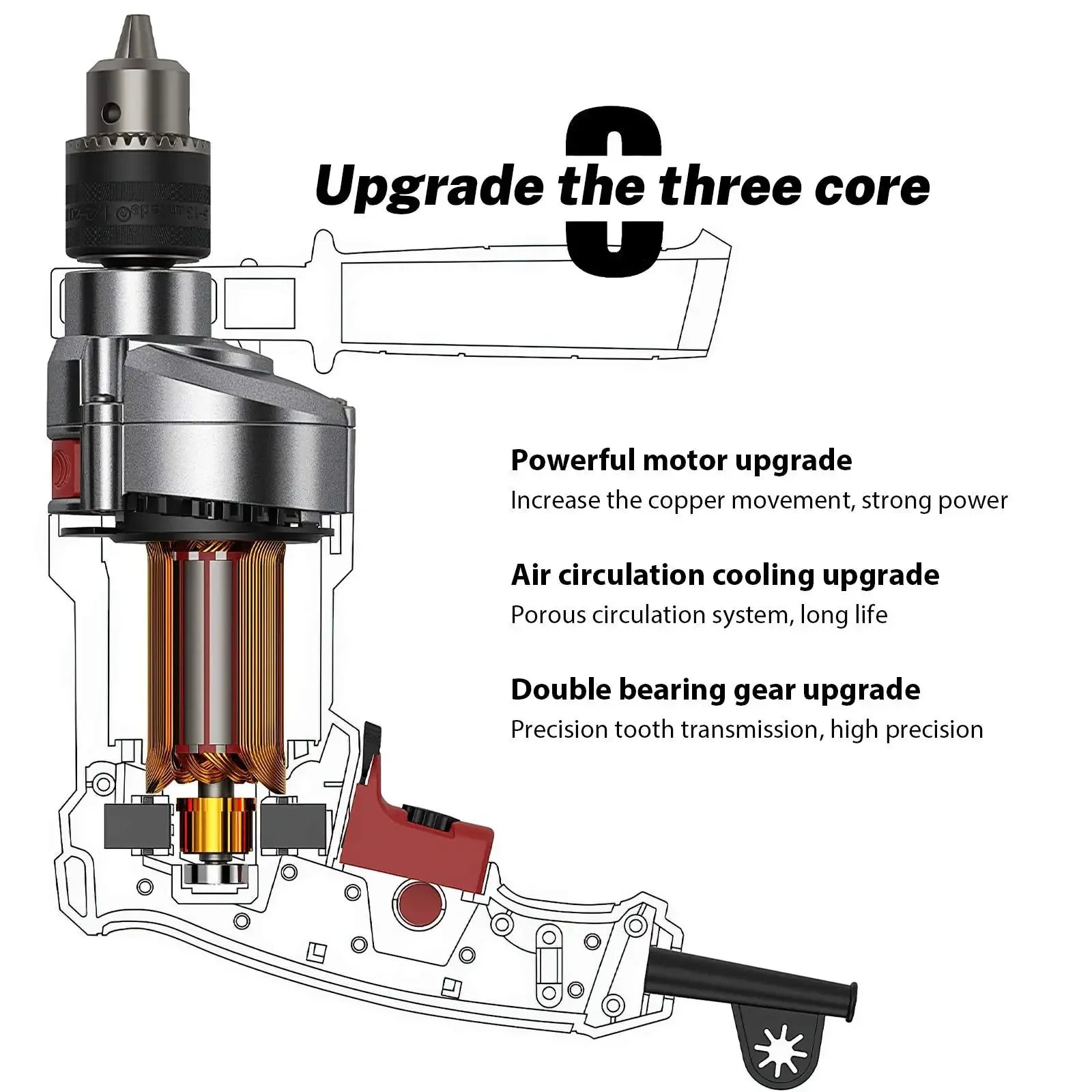 Upgrade the three core

Powerful motor upgrade
Increase the copper movement, strong power

Air circulation cooling upgrade
Porous circulation system, long life

Double bearing gear upgrade
Precision tooth transmission, high precision