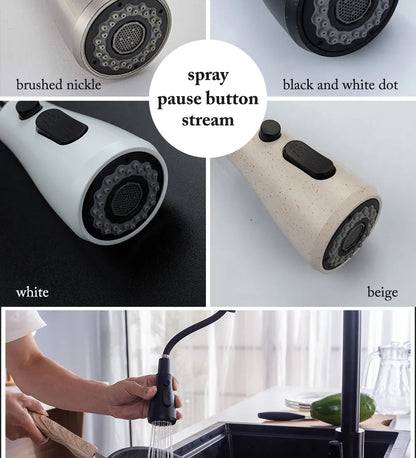 brushed nickle

spray
pause button
stream

black and white dot

white

beige