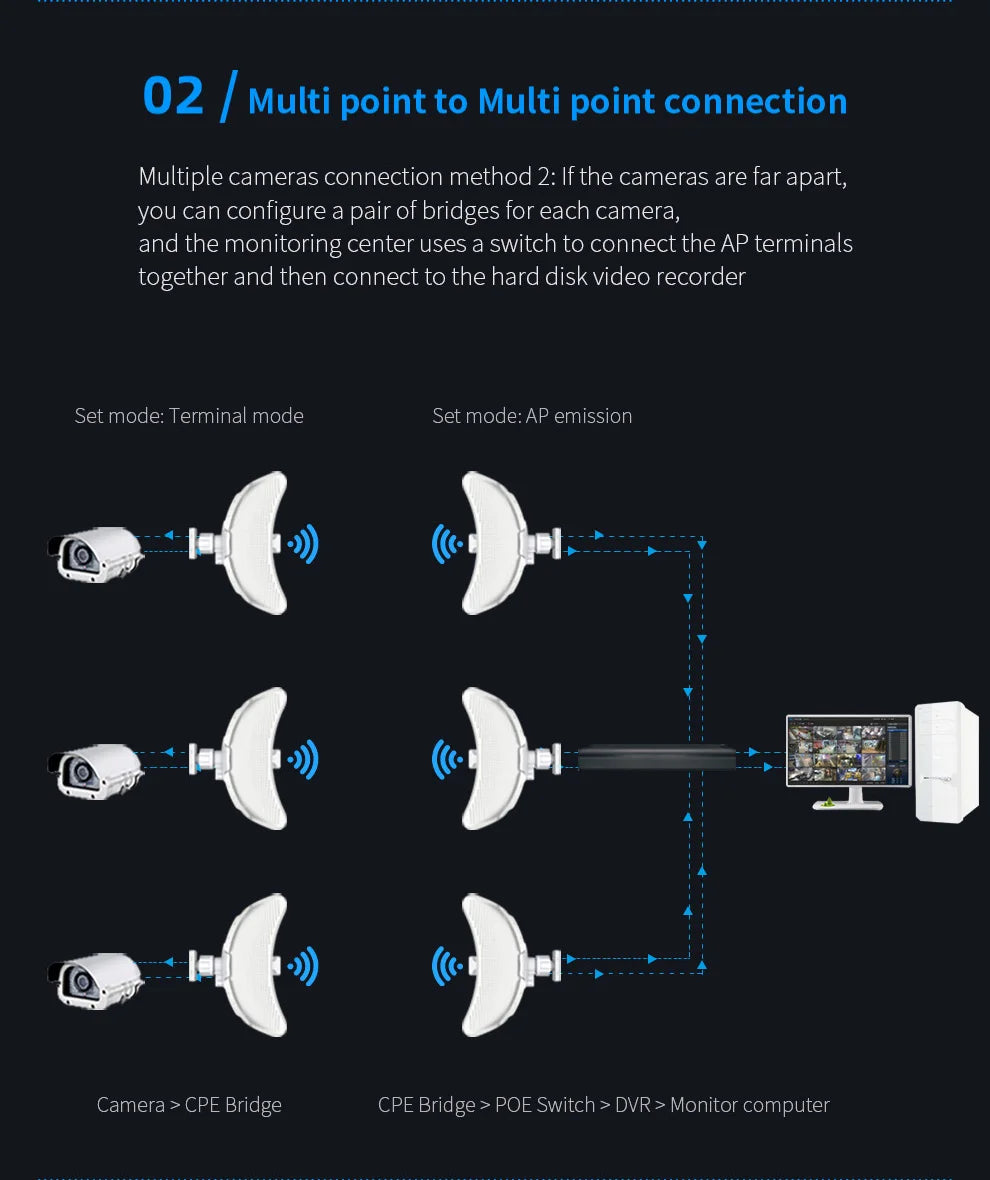 02 / Multi point to Multi point connection

Multiple cameras connection method 2: If the cameras are far apart, you can configure a pair of bridges for each camera, and the monitoring center uses a switch to connect the AP terminals together and then connect to the hard disk video recorder

Set mode: Terminal mode

Set mode: AP emission

Camera > CPE Bridge

CPE Bridge > POE Switch > DVR > Monitor computer