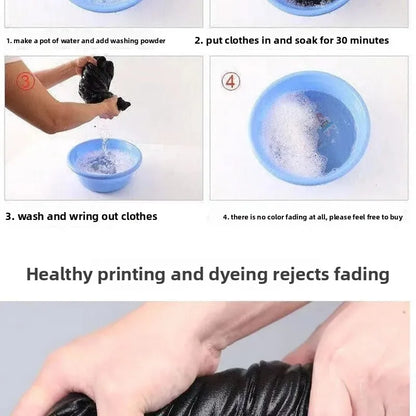 1. make a pot of water and add washing powder

2. put clothes in and soak for 30 minutes

③

④

3. wash and wring out clothes

4. there is no color fading at all, please feel free to buy

Healthy printing and dyeing rejects fading