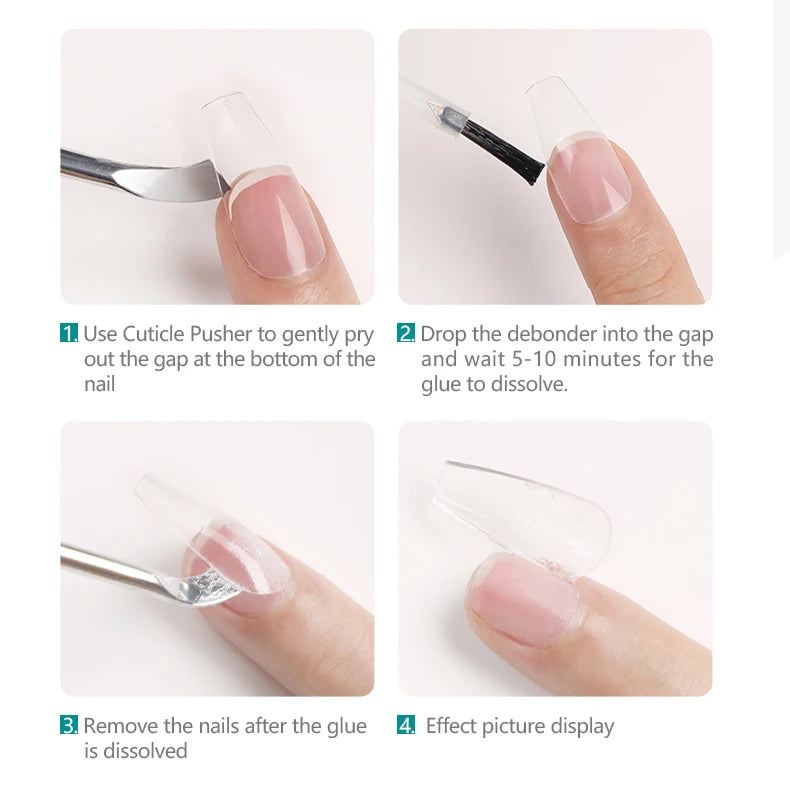 1. Use Cuticle Pusher to gently pry out the gap at the bottom of the nail

2. Drop the debonder into the gap and wait 5-10 minutes for the glue to dissolve.

3. Remove the nails after the glue is dissolved

4. Effect picture display