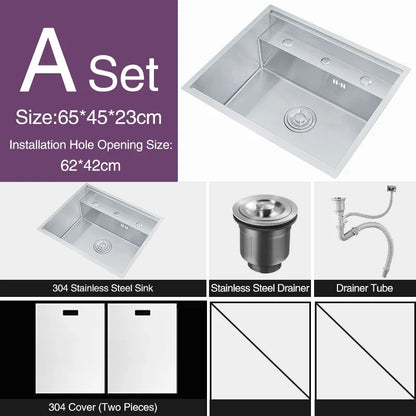 A Set

Size:65*45*23cm

Installation Hole Opening Size: 62*42cm

304 Stainless Steel Sink

Stainless Steel Drainer

Drainer Tube

304 Cover (Two Pieces)