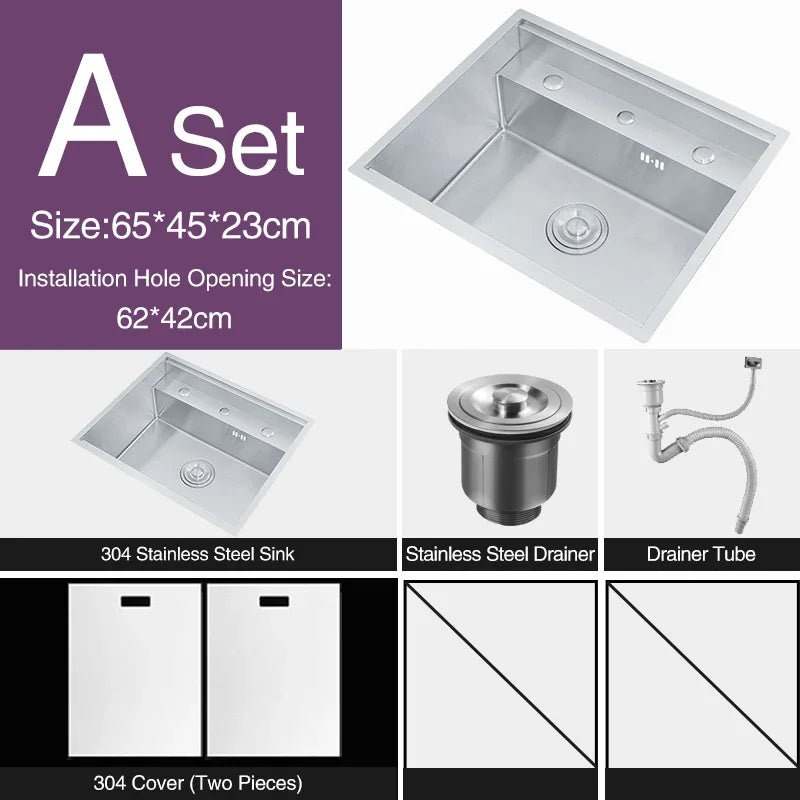 A Set

Size:65*45*23cm

Installation Hole Opening Size: 62*42cm

304 Stainless Steel Sink

Stainless Steel Drainer

Drainer Tube

304 Cover (Two Pieces)